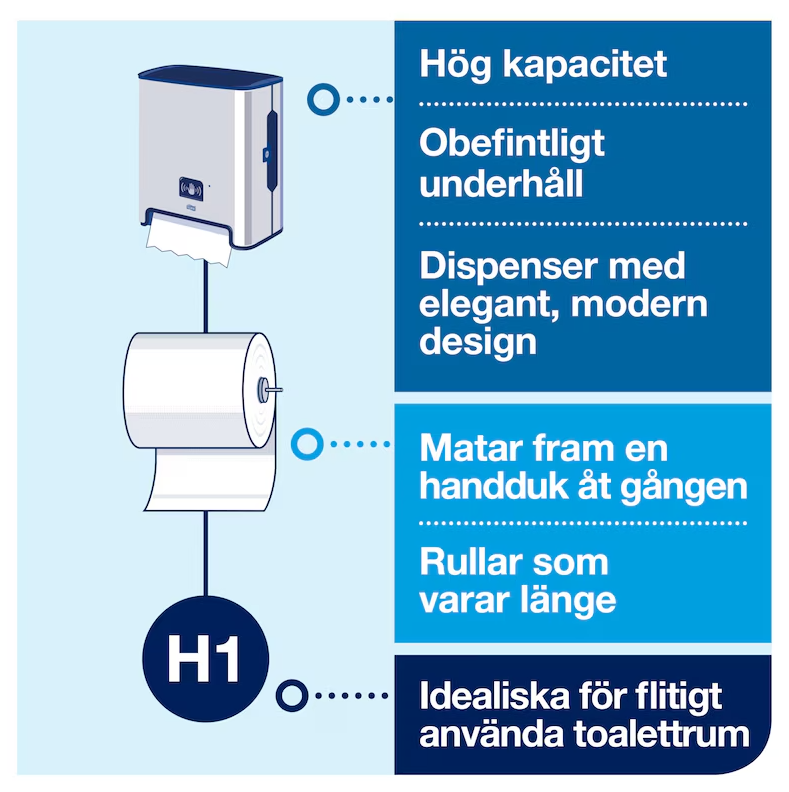 Hög kapacitet

Obefintligt underhåll

Dispenser med elegant, modern design

Matar fram en handduk åt gången

Rullar som varar länge

H1

Idealiska för flitigt använda toalettrum