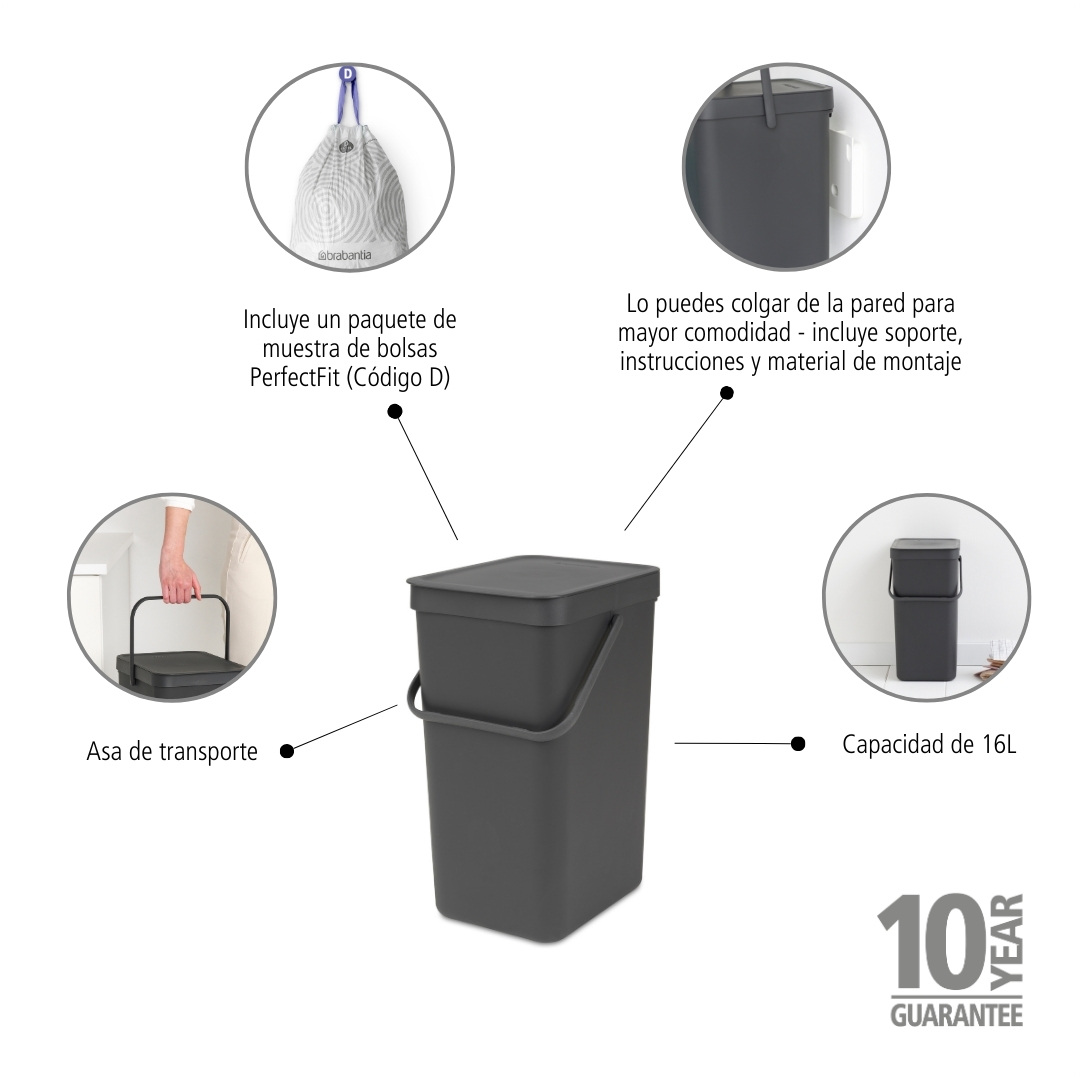 D

brabantia

Incluye un paquete de muestra de bolsas PerfectFit (Código D)

Lo puedes colgar de la pared para mayor comodidad - incluye soporte, instrucciones y material de montaje

Asa de transporte

Capacidad de 16L

10 YEAR GUARANTEE